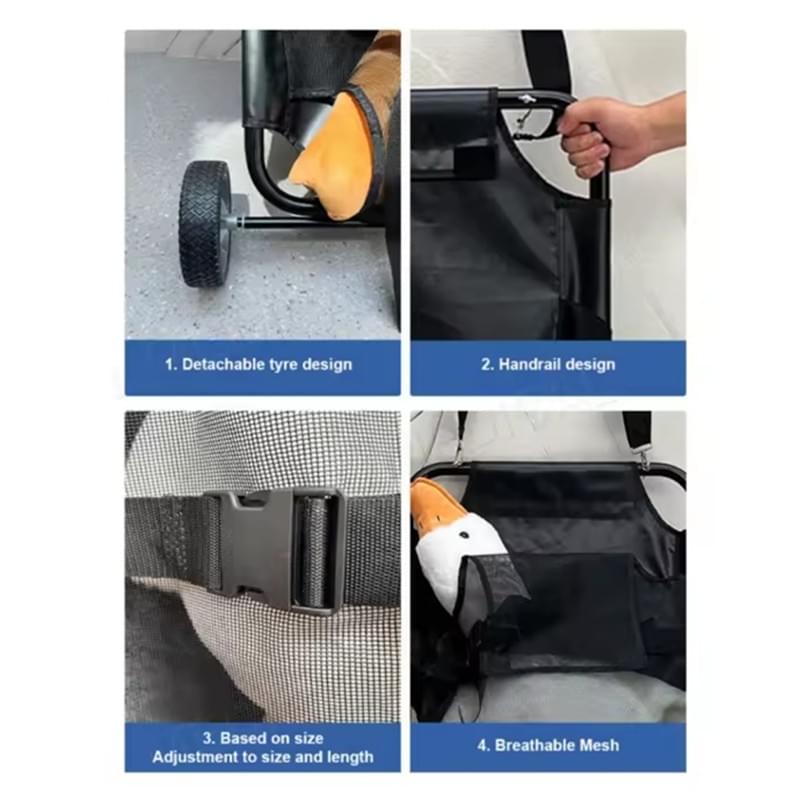 1. Detachable tyre design

2. Handrail design

3. Based on size
Adjustment to size and length

4. Breathable Mesh