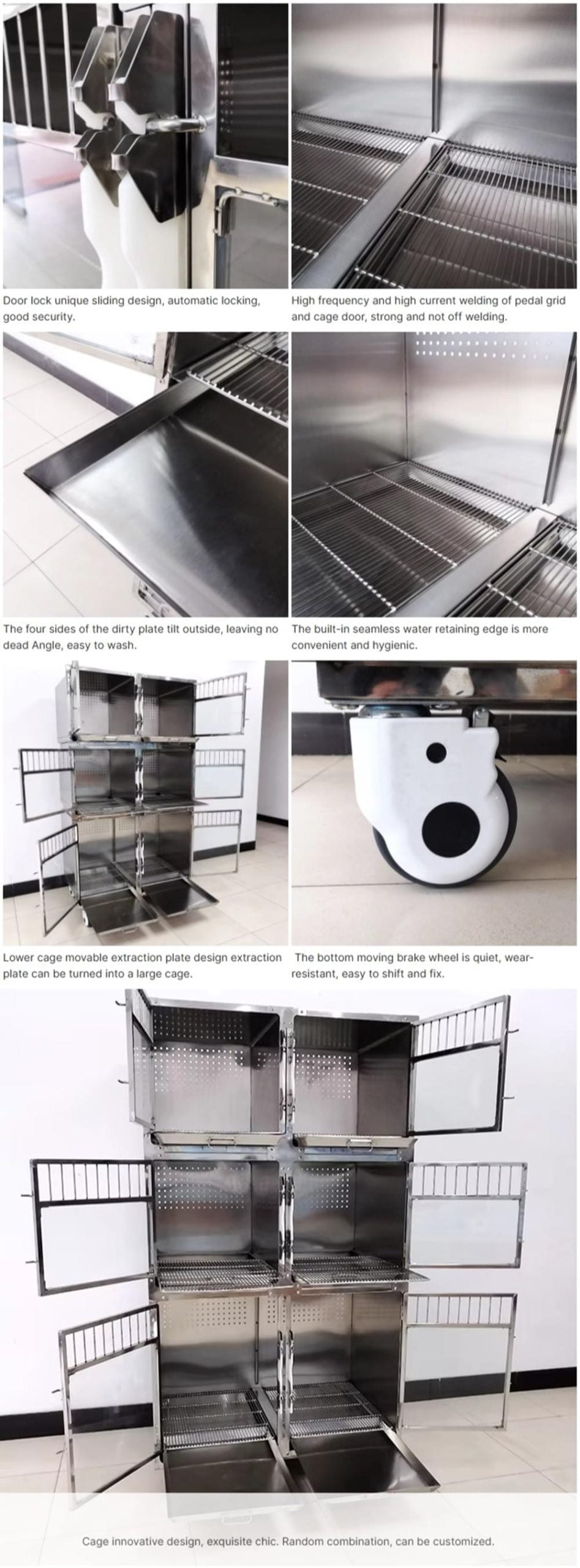 Door lock unique sliding design, automatic locking, good security.

High frequency and high current welding of pedal grid and cage door, strong and not off welding.

The four sides of the dirty plate tilt outside, leaving no dead Angle, easy to wash.

The built-in seamless water retaining edge is more convenient and hygienic.

Lower cage movable extraction plate design extraction plate can be turned into a large cage.

The bottom moving brake wheel is quiet, wear-resistant, easy to shift and fix.

Cage innovative design, exquisite chic. Random combination, can be customized.